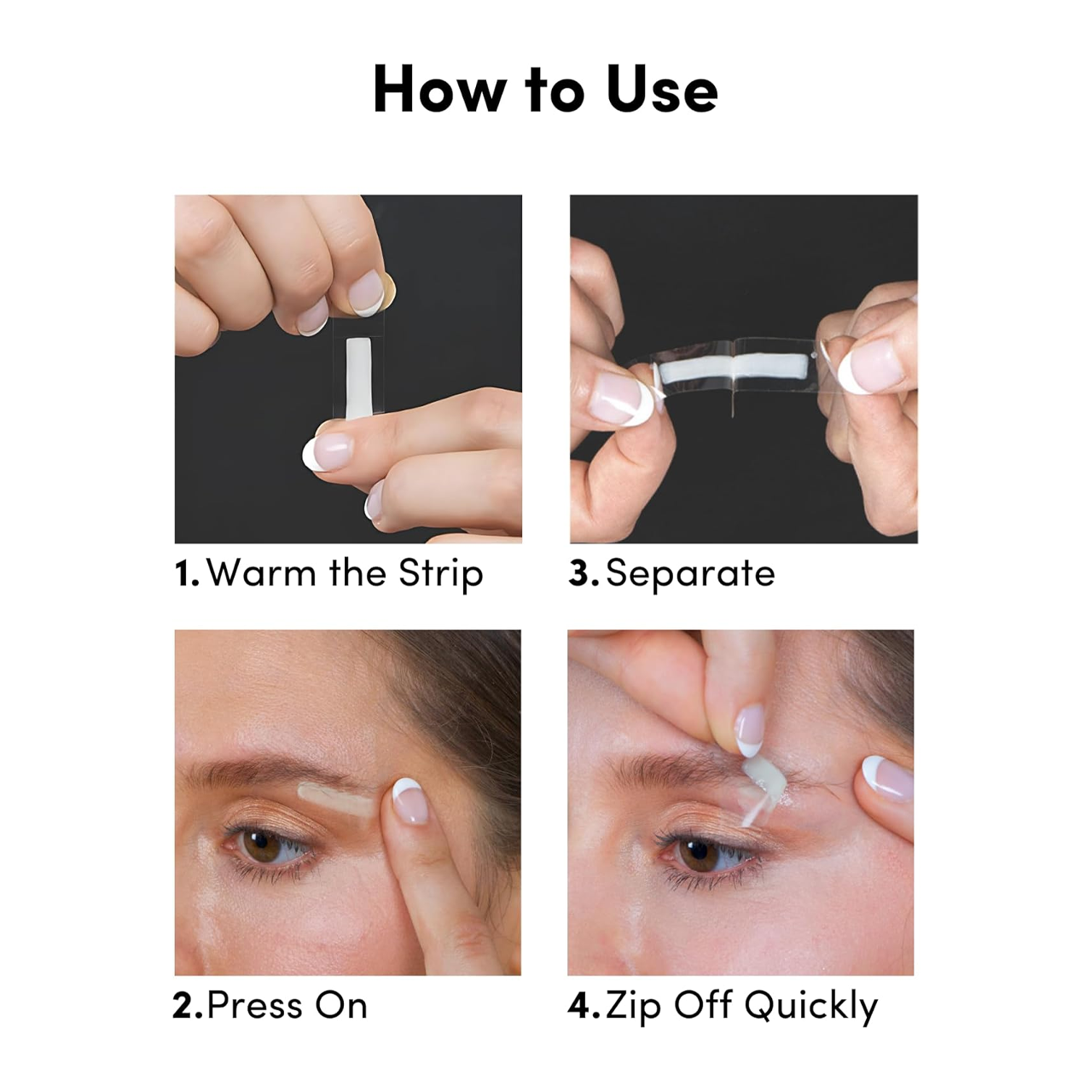 How to Use

1. Warm the Strip

3. Separate

2. Press On

4. Zip Off Quickly